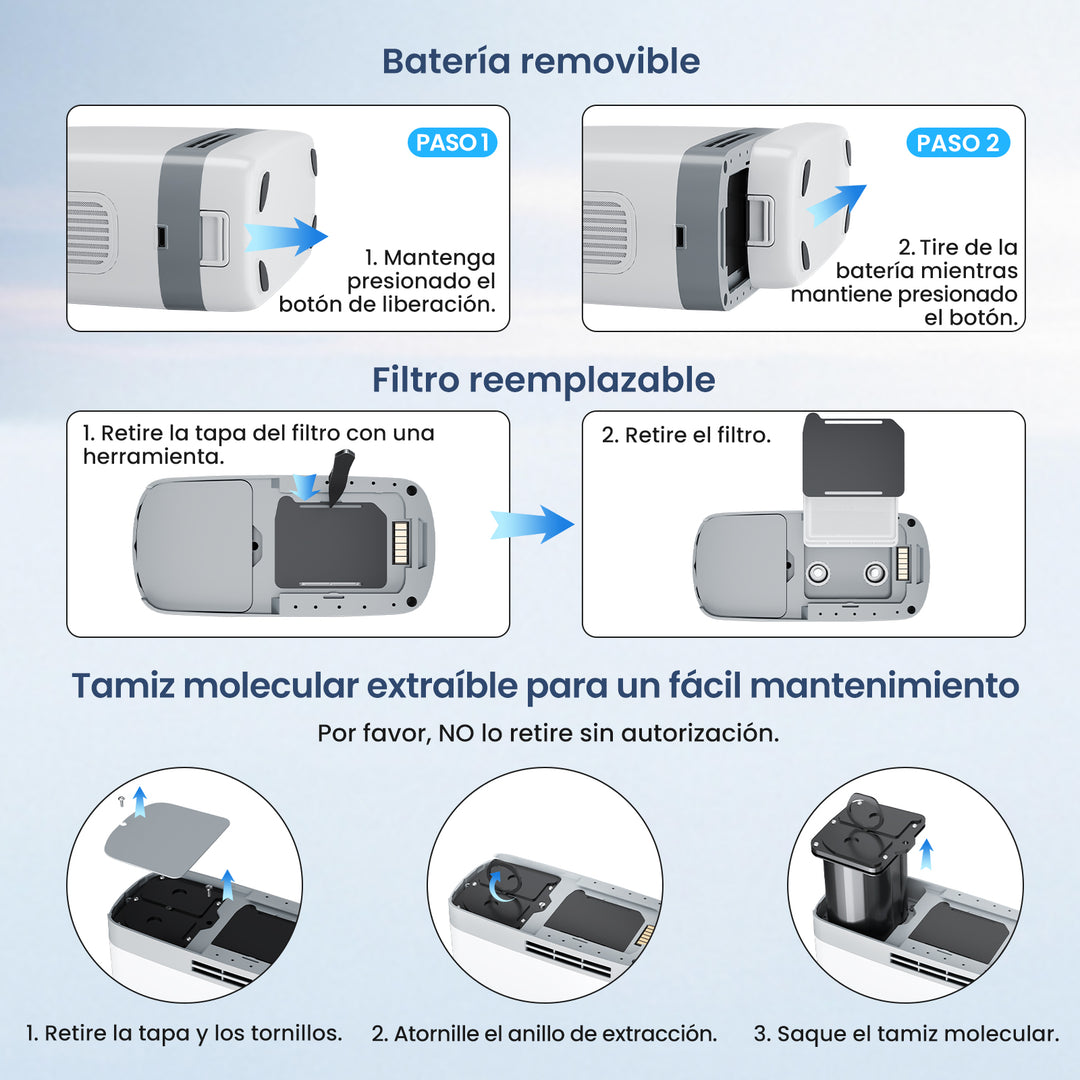 Batería removible

PASO 1

1. Mantenga presionado el botón de liberación.

PASO 2

2. Tire de la batería mientras mantiene presionado el botón.

Filtro reemplazable

1. Retire la tapa del filtro con una herramienta.

2. Retire el filtro.

Tamiz molecular extraíble para un fácil mantenimiento

Por favor, NO lo retire sin autorización.

1. Retire la tapa y los tornillos.

2. Atornille el anillo de extracción.

3. Saque el tamiz molecular.