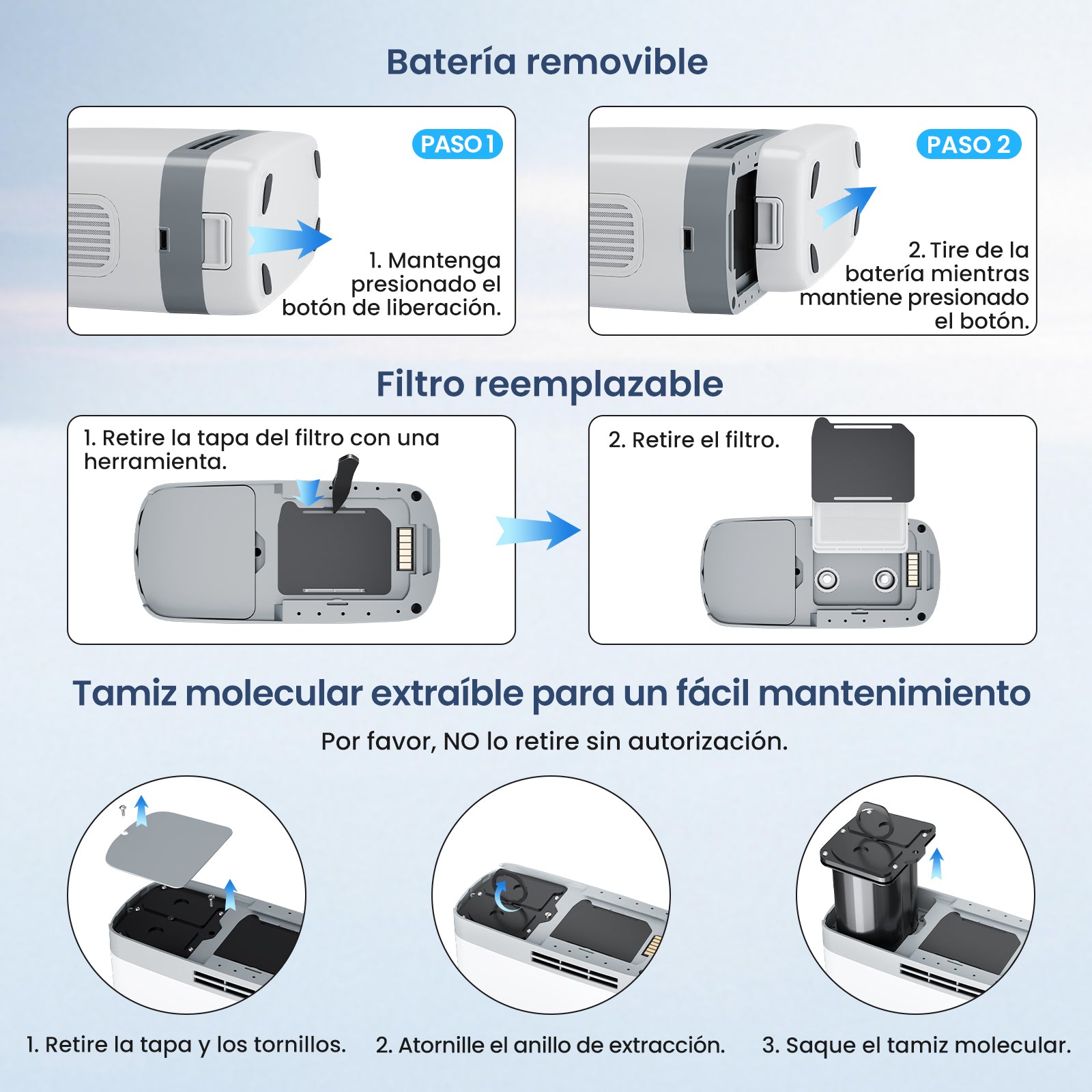 Batería removible

PASO 1

1. Mantenga presionado el botón de liberación.

PASO 2

2. Tire de la batería mientras mantiene presionado el botón.

Filtro reemplazable

1. Retire la tapa del filtro con una herramienta.

2. Retire el filtro.

Tamiz molecular extraíble para un fácil mantenimiento

Por favor, NO lo retire sin autorización.

1. Retire la tapa y los tornillos.

2. Atornille el anillo de extracción.

3. Saque el tamiz molecular.