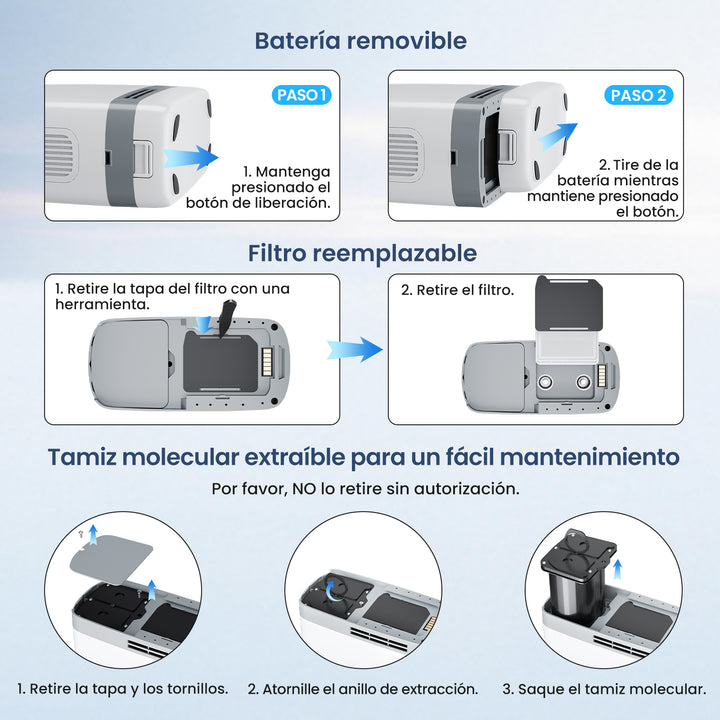 Batería removible

PASO 1

1. Mantenga presionado el botón de liberación.

PASO 2

2. Tire de la batería mientras mantiene presionado el botón.

Filtro reemplazable

1. Retire la tapa del filtro con una herramienta.

2. Retire el filtro.

Tamiz molecular extraíble para un fácil mantenimiento

Por favor, NO lo retire sin autorización.

1. Retire la tapa y los tornillos.

2. Atornille el anillo de extracción.

3. Saque el tamiz molecular.