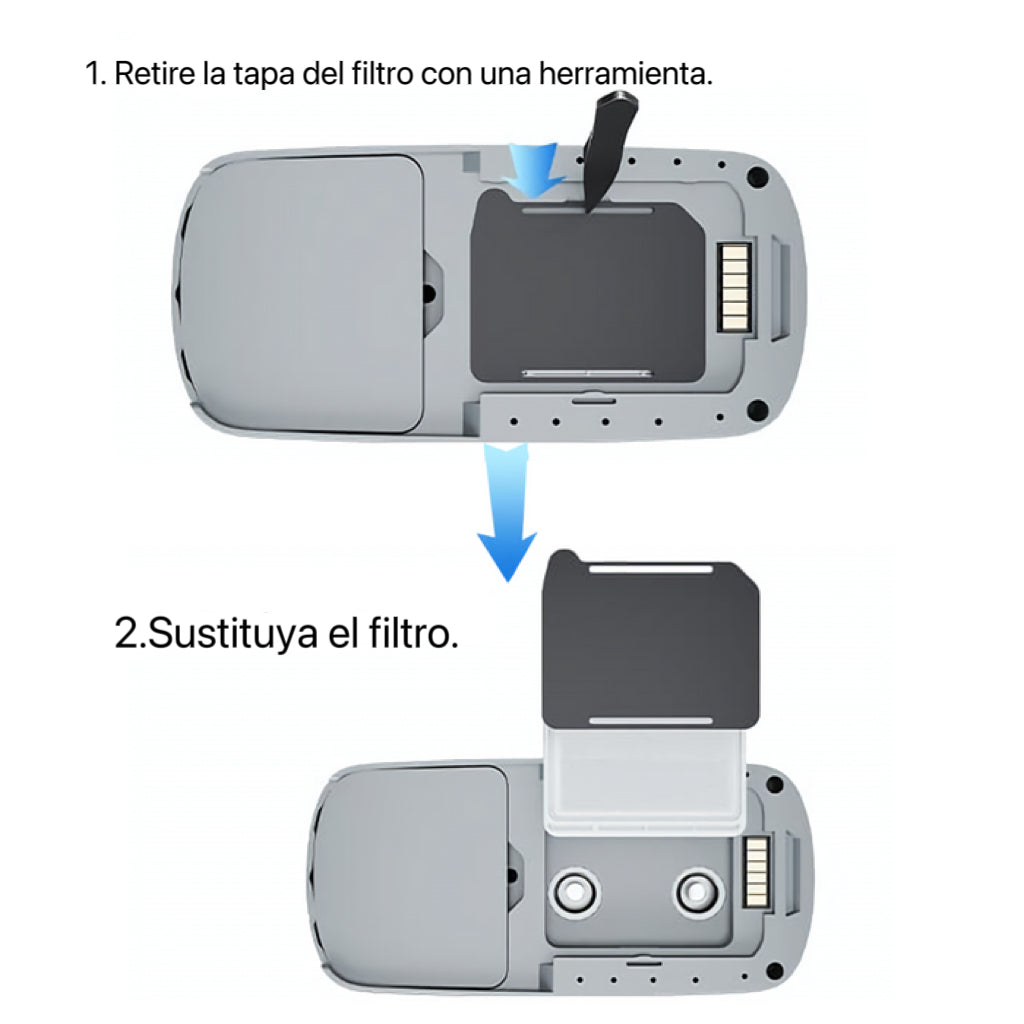 1. Retire la tapa del filtro con una herramienta.

2.Sustituya el filtro.